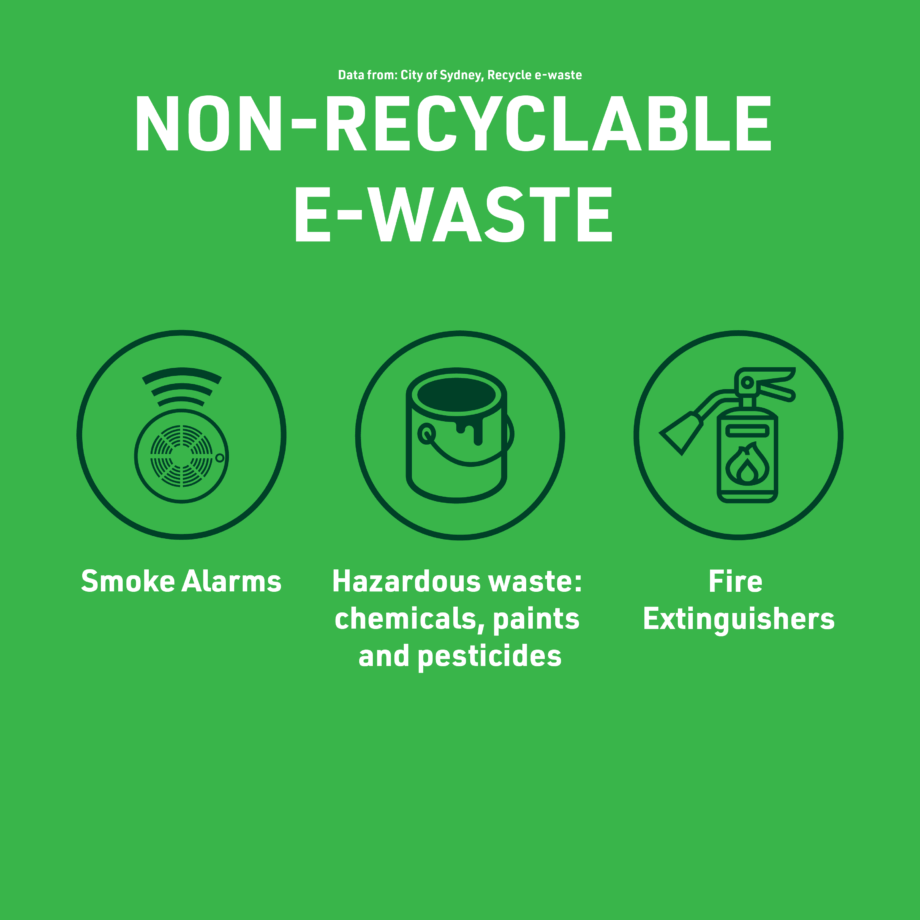 Data from: City of Sydney, Recycle e-waste

NON-RECYCLABLE E-WASTE

Smoke Alarms

Hazardous waste: chemicals, paints and pesticides

Fire Extinguishers